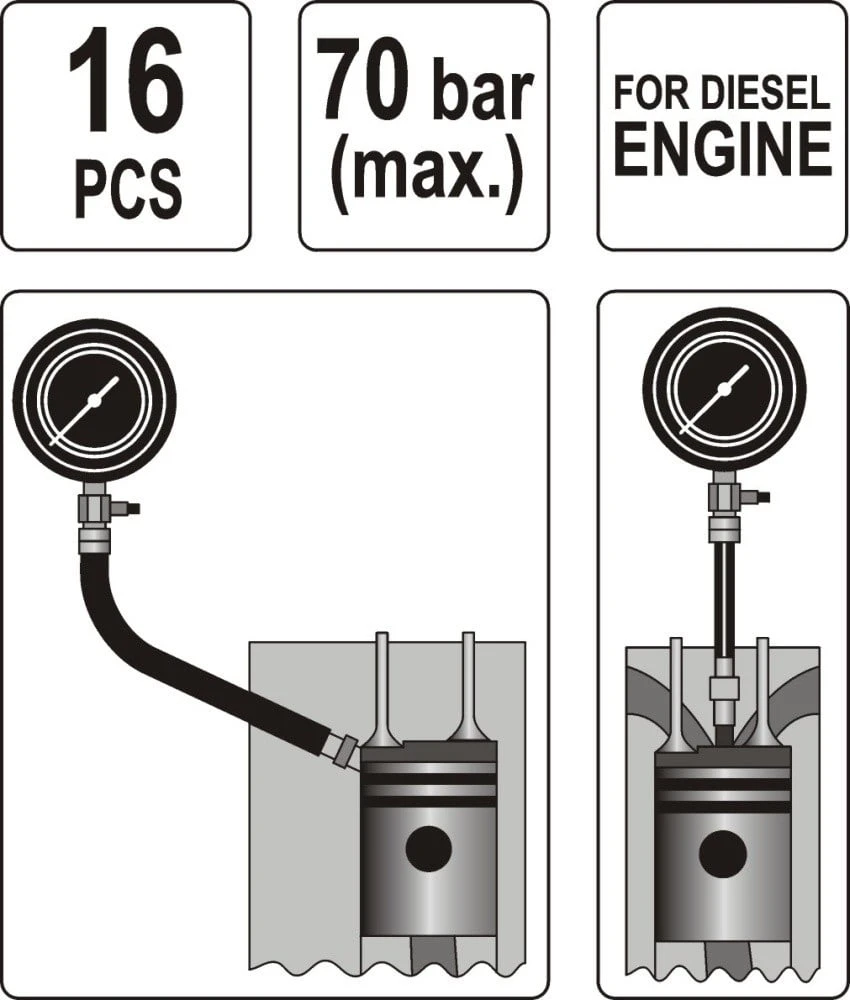 16
PCS

70 bar
(max.)

FOR DIESEL
ENGINE